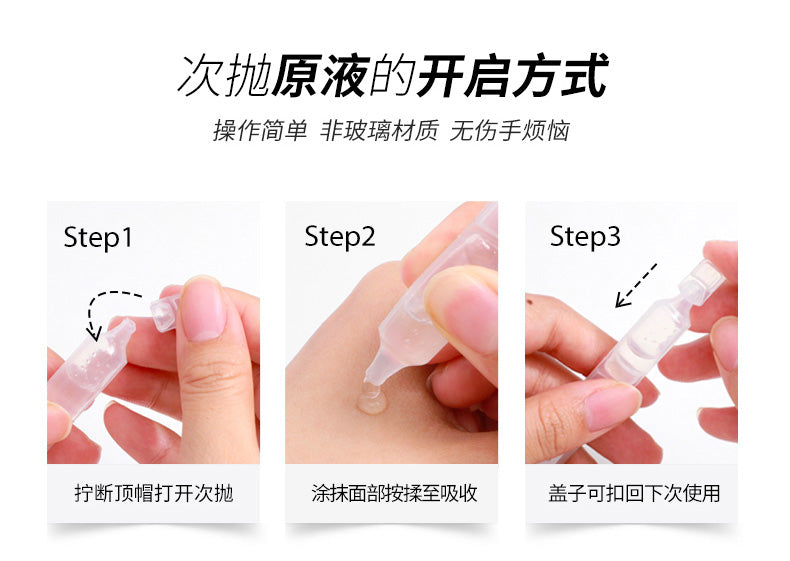 次抛原液的开启方式

操作简单 非玻璃材质 无伤手烦恼

Step1

拧断顶帽打开次抛

Step2

涂抹面部按揉至吸收

Step3

盖子可扣回下次使用