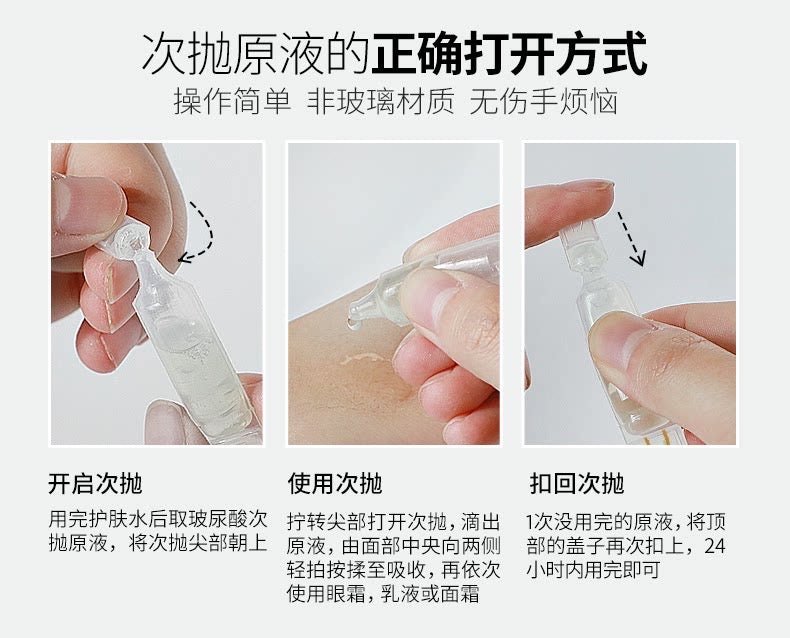 次抛原液的正确打开方式
操作简单 非玻璃材质 无伤手烦恼

开启次抛
用完护肤水后取玻尿酸次抛原液，将次抛尖部朝上

使用次抛
拧转尖部打开次抛，滴出原液，由面部中央向两侧轻拍按揉至吸收，再依次使用眼霜，乳液或面霜

扣回次抛
1次没用完的原液，将顶部的盖子再次扣上，24小时内用完即可