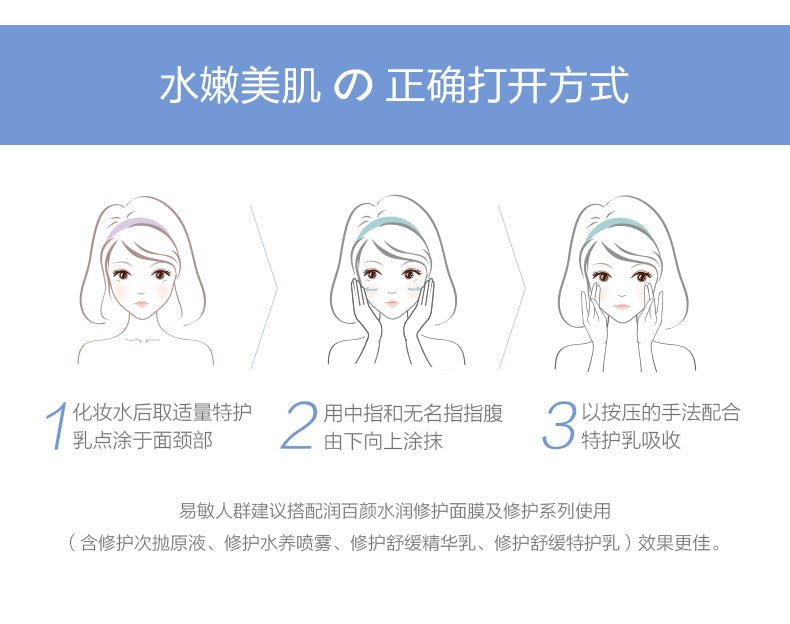 水嫩美肌 の 正确打开方式

1 化妆水后取适量特护乳点涂于面颈部

2 用中指和无名指指腹由下向上涂抹

3 以按压的手法配合特护乳吸收

易敏人群建议搭配润百颜水润修护面膜及修护系列使用
（含修护次抛原液、修护水养喷雾、修护舒缓精华乳、修护舒缓特护乳）效果更佳。