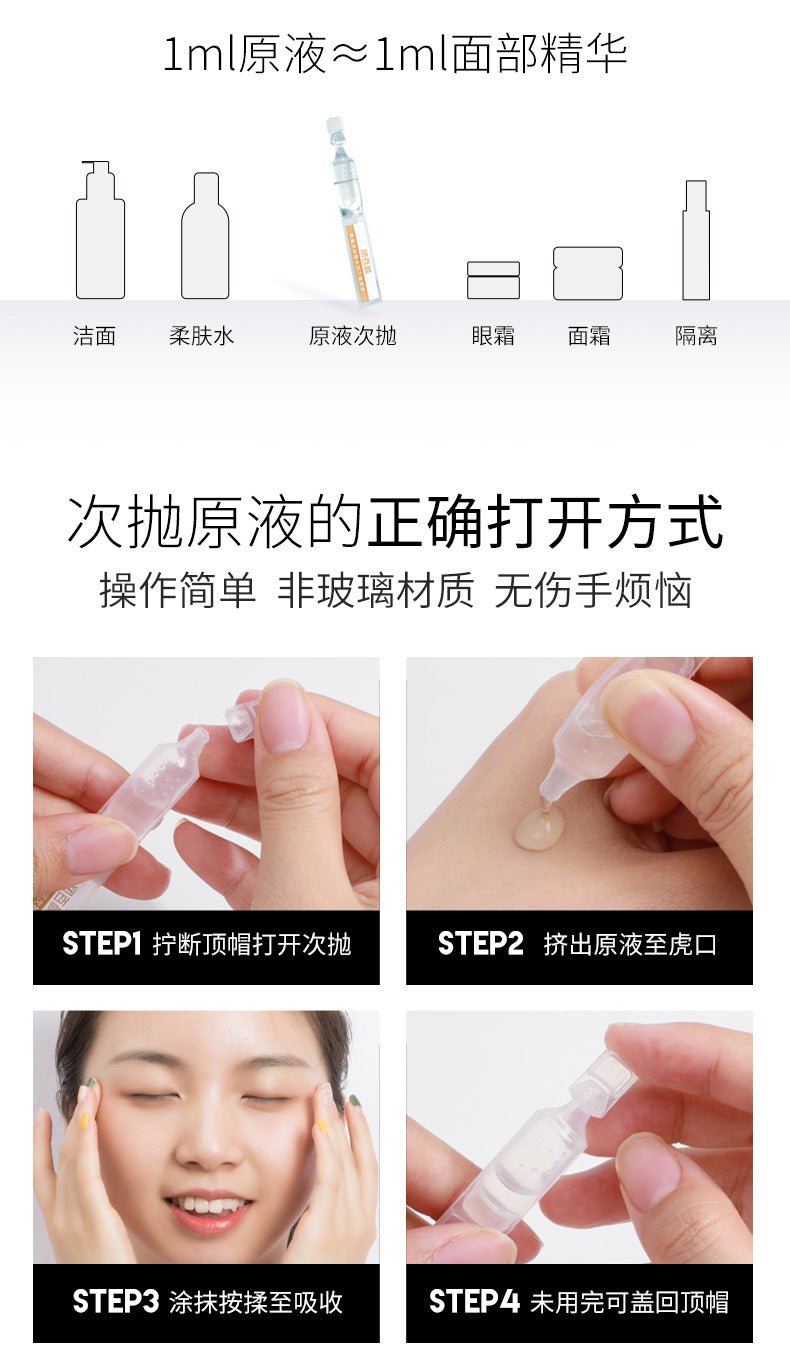 1ml原液≈1ml面部精华

洁面 柔肤水 原液次抛 眼霜 面霜 隔离

次抛原液的正确打开方式

操作简单 非玻璃材质 无伤手烦恼

STEP1 拧断顶帽打开次抛

STEP2 挤出原液至虎口

STEP3 涂抹按揉至吸收

STEP4 未用完可盖回顶帽