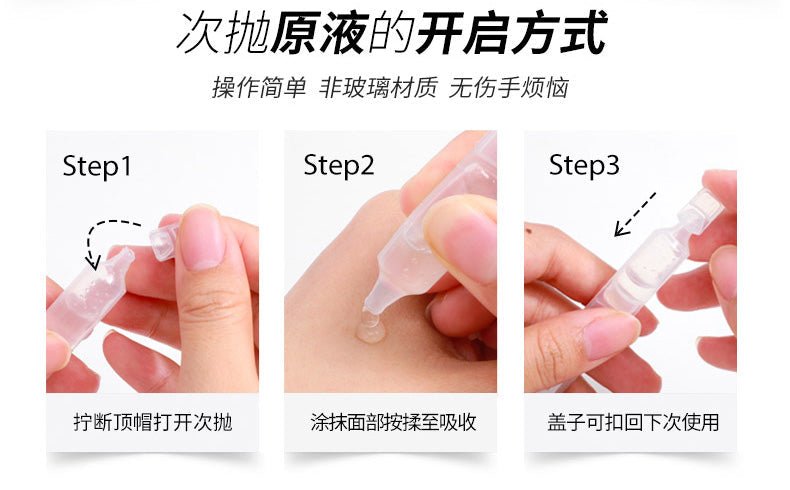 次抛原液的开启方式

操作简单 非玻璃材质 无伤手烦恼

Step1

拧断顶帽打开次抛

Step2

涂抹面部按揉至吸收

Step3

盖子可扣回下次使用