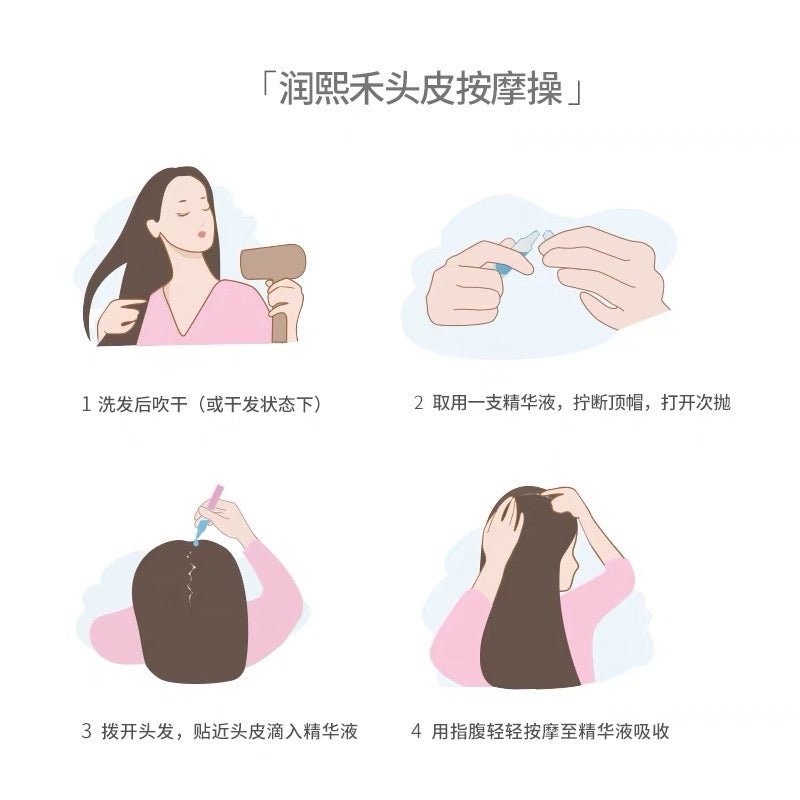 「润熙禾头皮按摩操」

1 洗发后吹干（或干发状态下）

2 取用一支精华液，拧断顶帽，打开次抛

3 拨开头发，贴近头皮滴入精华液

4 用指腹轻轻按摩至精华液吸收