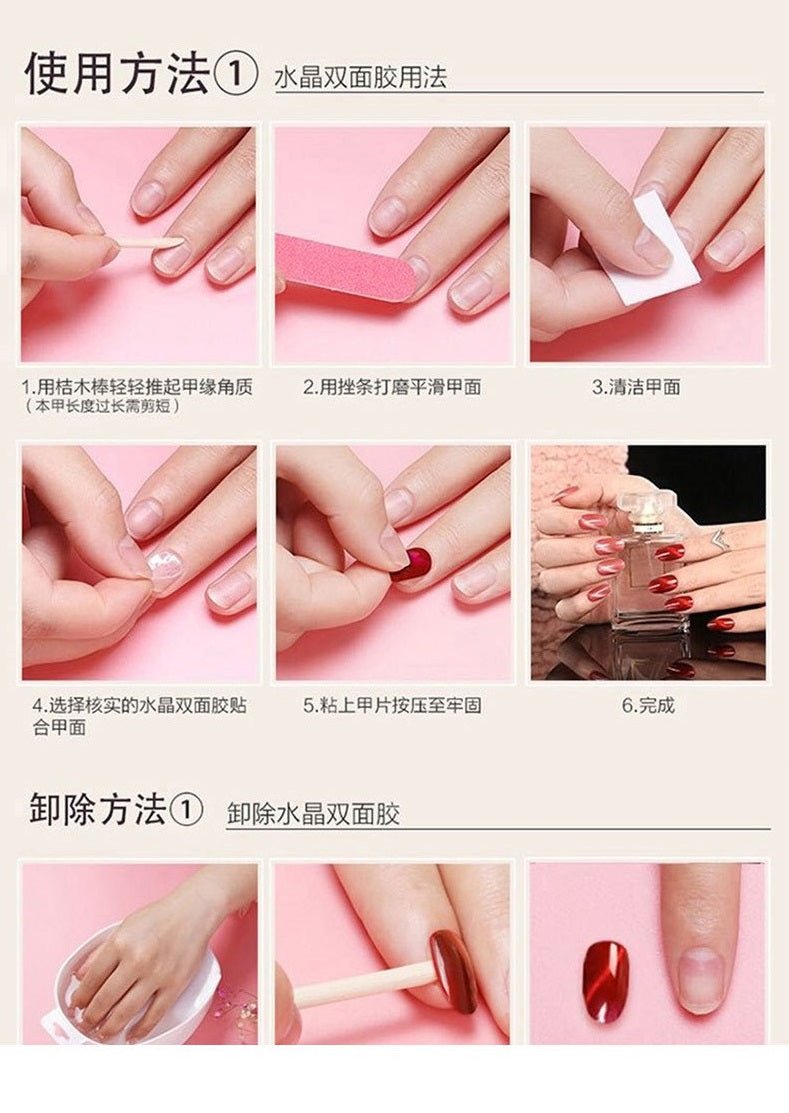 使用方法① 水晶双面胶用法

1.用桔木棒轻轻推起甲缘角质
（本甲长度过长需剪短）

2.用挫条打磨平滑甲面

3.清洁甲面

4.选择核实的水晶双面胶贴合甲面

5.粘上甲片按压至牢固

6.完成

卸除方法① 卸除水晶双面胶