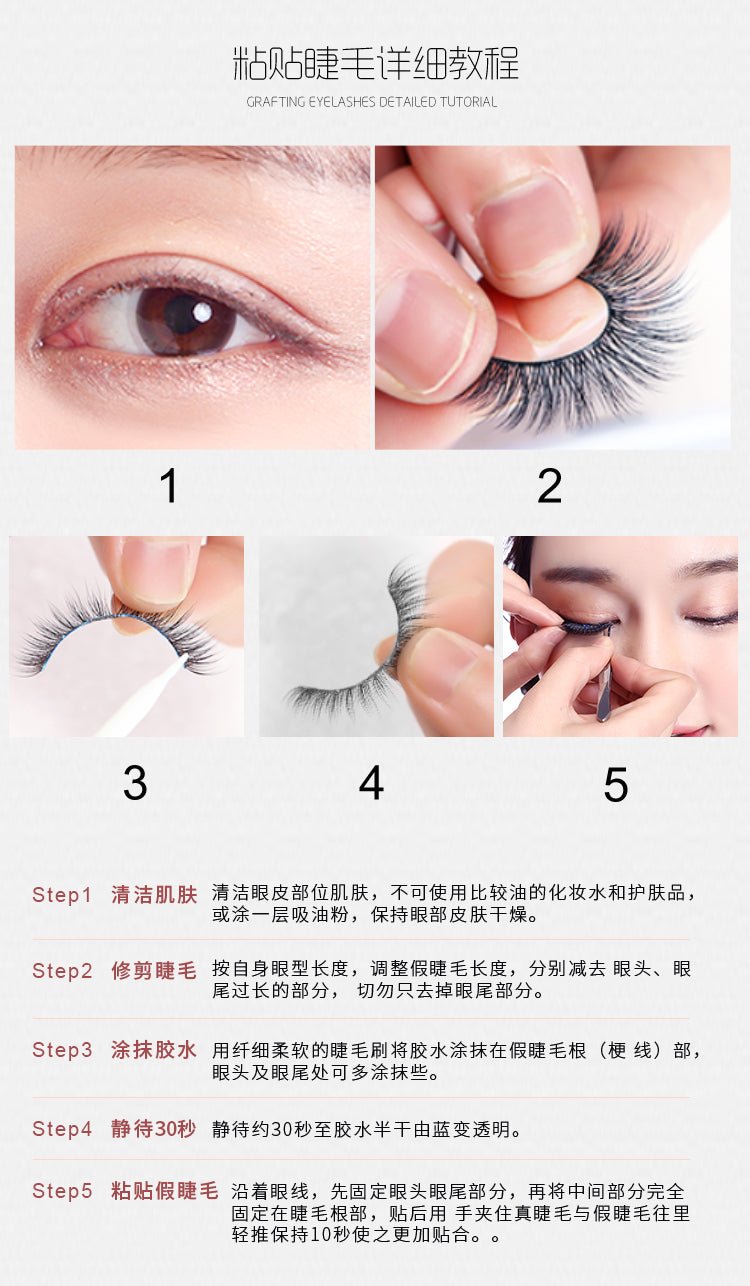 粘贴睫毛详细教程

GRAFTING EYELASHES DETAILED TUTORIAL

1

2

3

4

5

Step1 清洁肌肤 清洁眼皮部位肌肤，不可使用比较油的化妆水和护肤品，或涂一层吸油粉，保持眼部皮肤干燥。

Step2 修剪睫毛 按自身眼型长度，调整假睫毛长度，分别减去 眼头、眼尾过长的部分， 切勿只去掉眼尾部分。

Step3 涂抹胶水 用纤细柔软的睫毛刷将胶水涂抹在假睫毛根（梗 线）部，眼头及眼尾处可多涂抹些。

Step4 静待30秒 静待约30秒至胶水半干由蓝变透明。

Step5 粘贴假睫毛 沿着眼线，先固定眼头眼尾部分，再将中间部分完全固定在睫毛根部，贴后用 手夹住真睫毛与假睫毛往里轻推保持10秒使之更加贴合。。