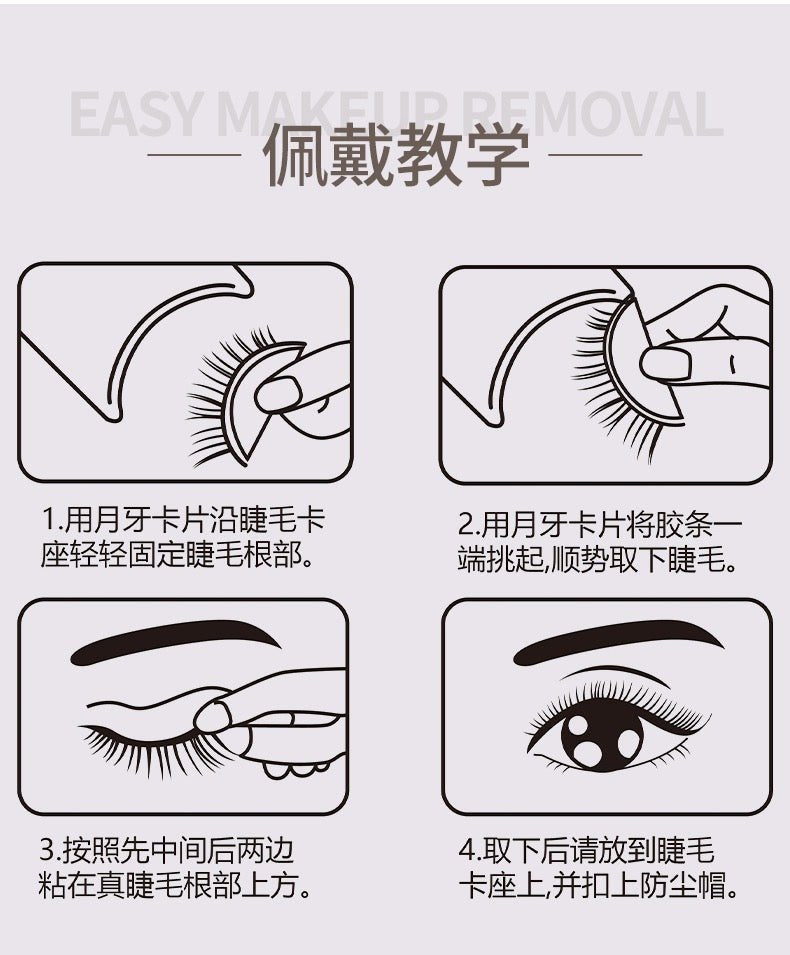 EASY MAKEUP REMOVAL
佩戴教学

1.用月牙卡片沿睫毛卡座轻轻固定睫毛根部。

2.用月牙卡片将胶条一端挑起,顺势取下睫毛。

3.按照先中间后两边粘在真睫毛根部上方。

4.取下后请放到睫毛卡座上,并扣上防尘帽。