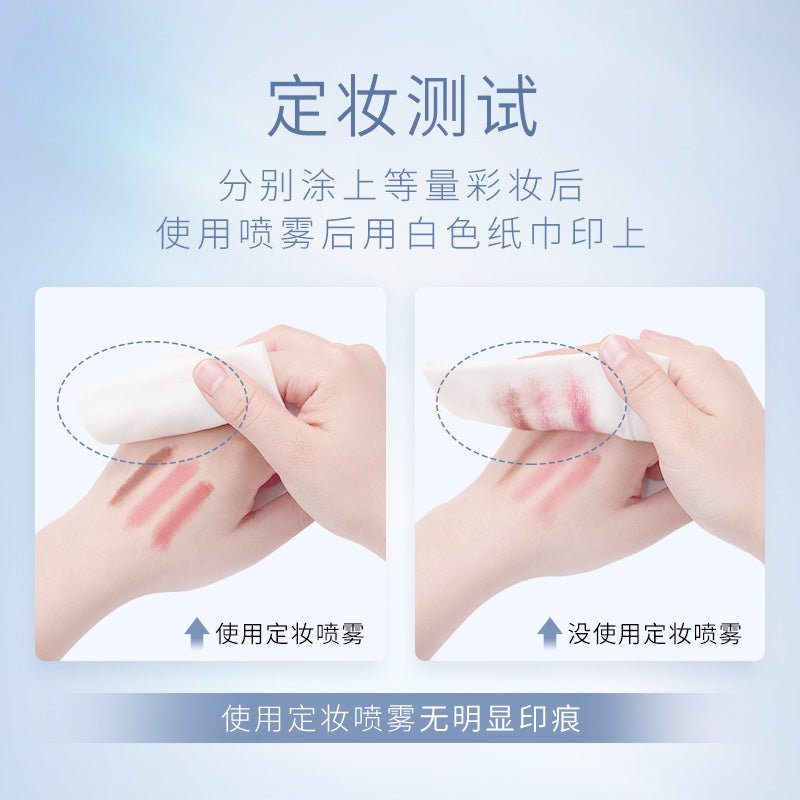 定妆测试

分别涂上等量彩妆后
使用喷雾后用白色纸巾印上

使用定妆喷雾

没使用定妆喷雾

使用定妆喷雾无明显印痕