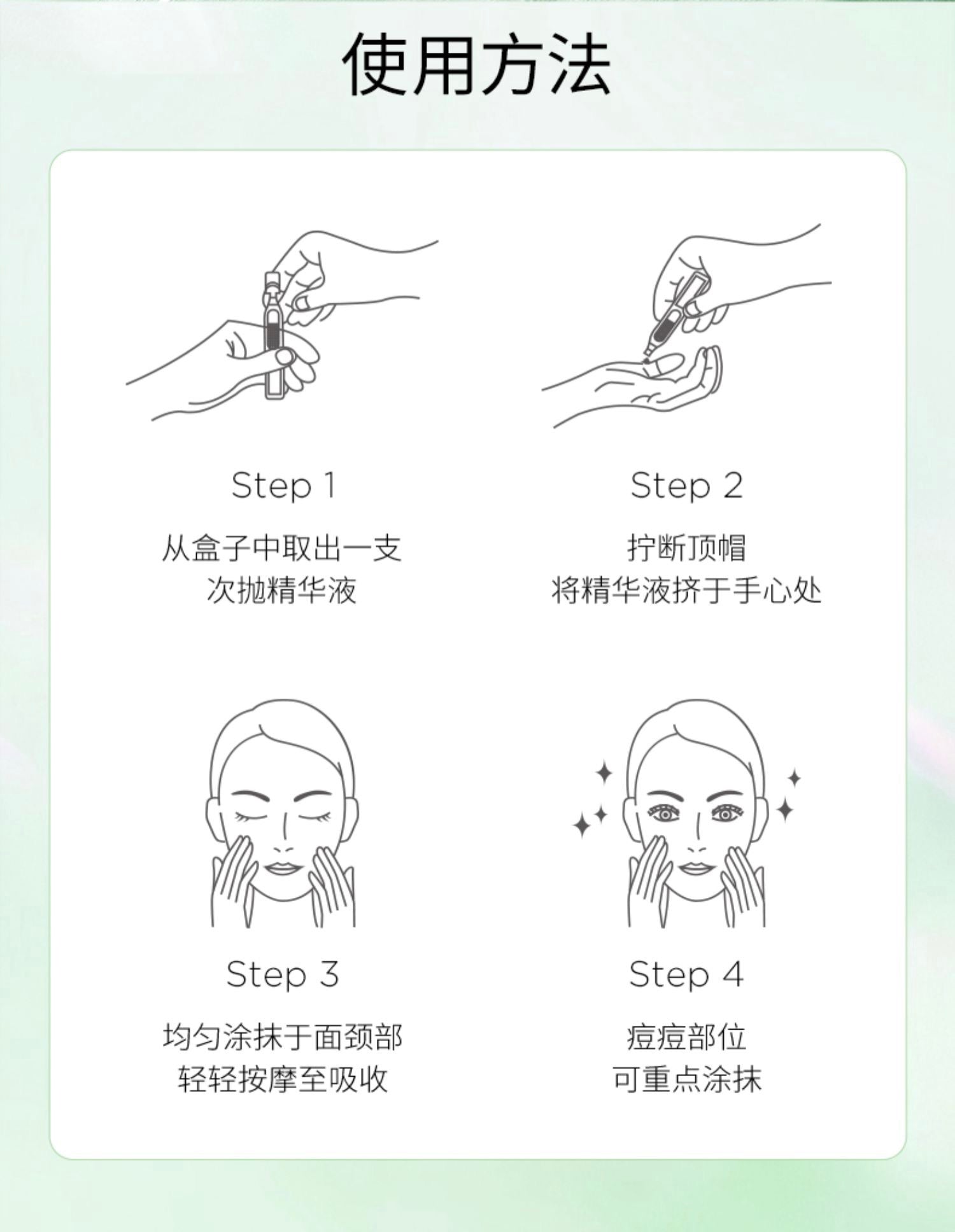 使用方法

Step 1

从盒子中取出一支
次抛精华液

Step 2

拧断顶帽
将精华液挤于手心处

Step 3

均匀涂抹于面颈部
轻轻按摩至吸收

Step 4

痘痘部位
可重点涂抹