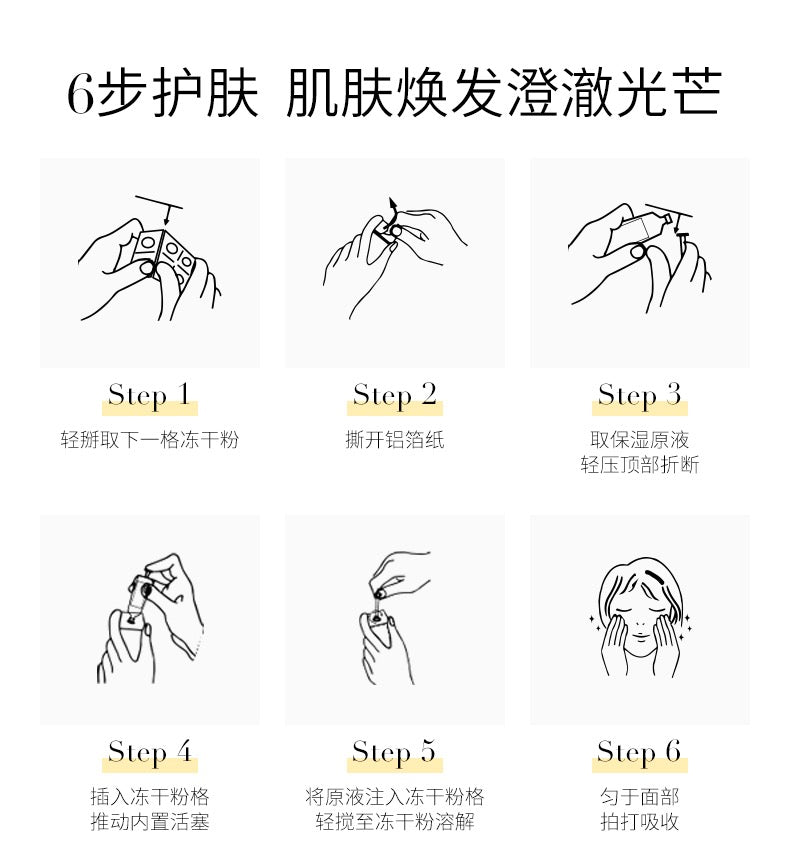 6步护肤 肌肤焕发澄澈光芒

Step 1
轻掰取下一格冻干粉

Step 2
撕开铝箔纸

Step 3
取保湿原液
轻压顶部折断

Step 4
插入冻干粉格
推动内置活塞

Step 5
将原液注入冻干粉格
轻搅至冻干粉溶解

Step 6
匀于面部
拍打吸收